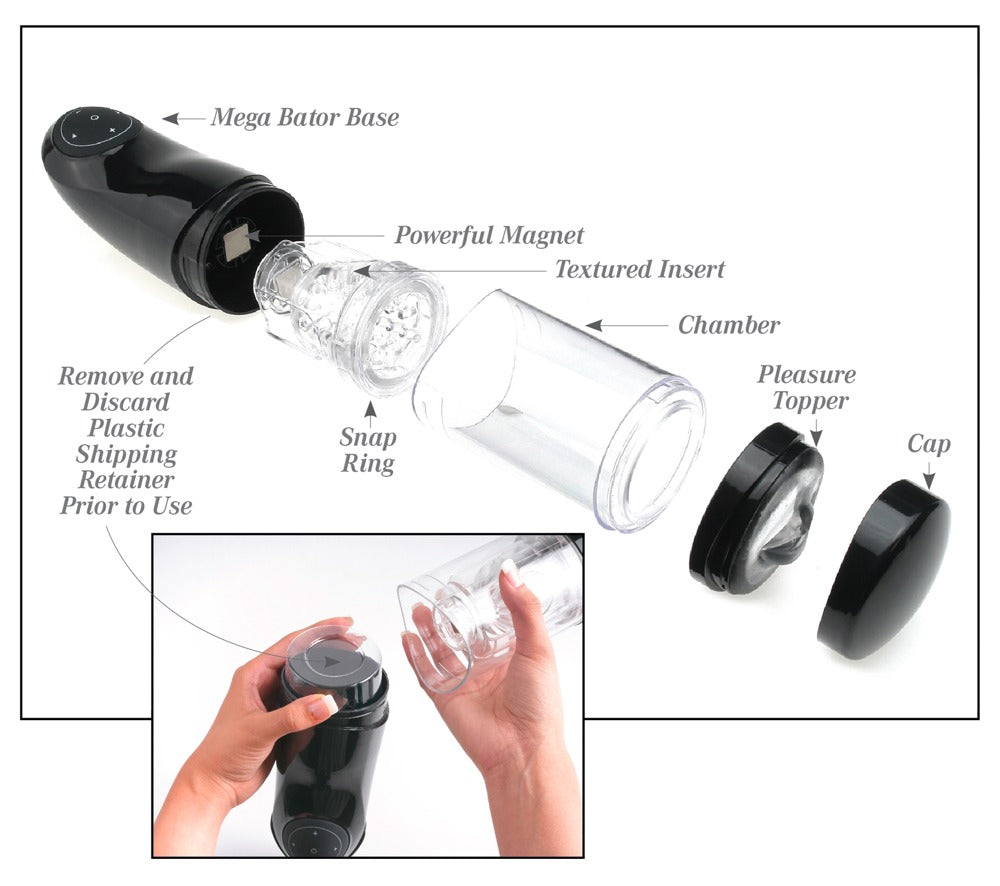 Mega Bator Base

Powerful Magnet

Textured Insert

Chamber

Remove and Discard Plastic Shipping Retainer Prior to Use

Snap Ring

Pleasure Topper

Cap