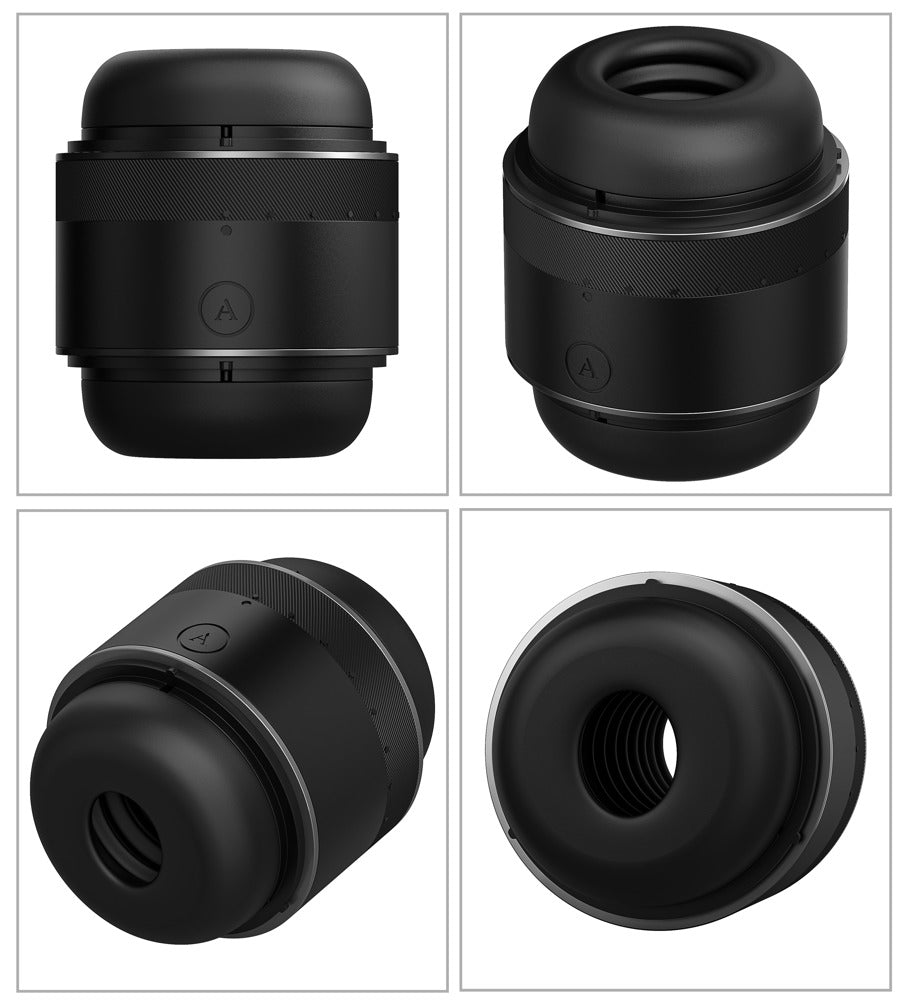 A

A

A