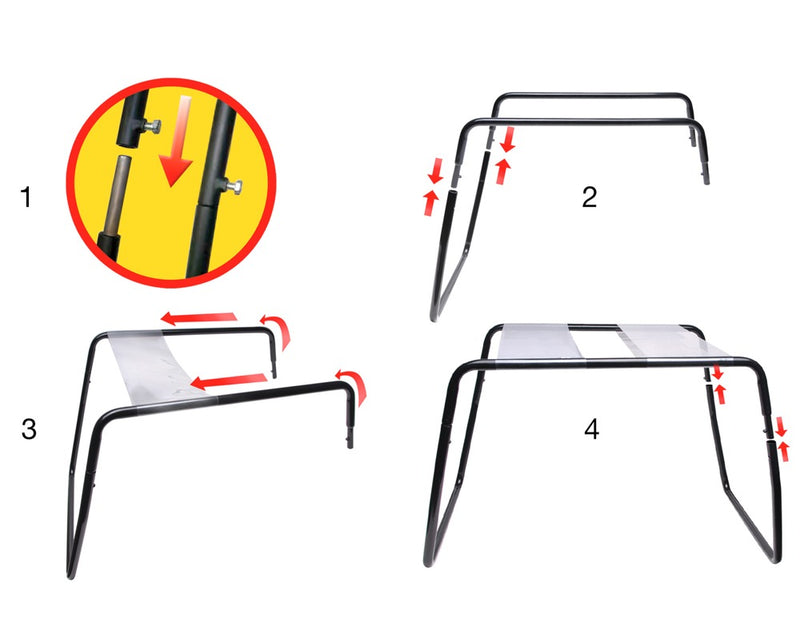 1

2

3

4